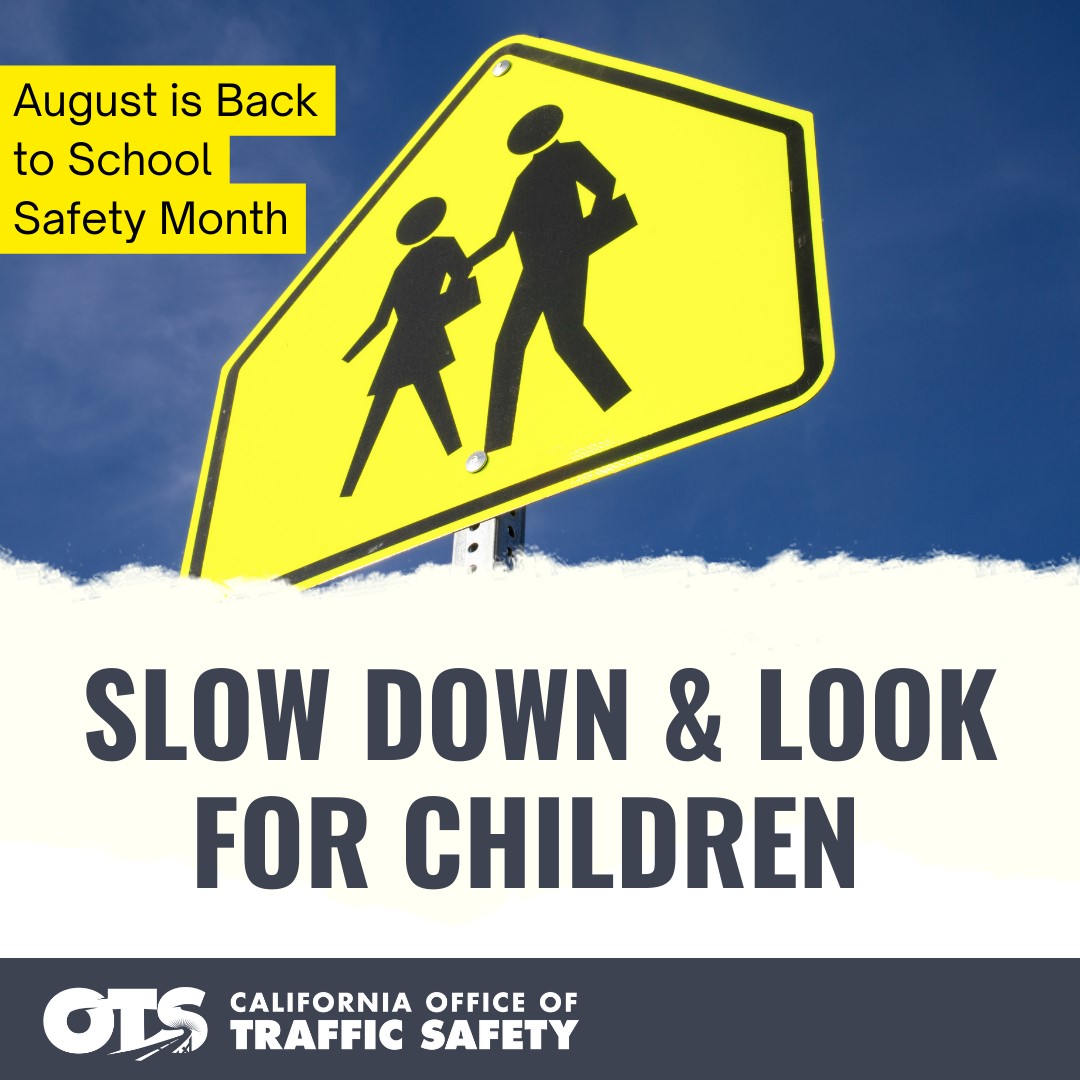 August is Back to School Safety Month

SLOW DOWN & LOOK FOR CHILDREN

OTS CALIFORNIA OFFICE OF TRAFFIC SAFETY